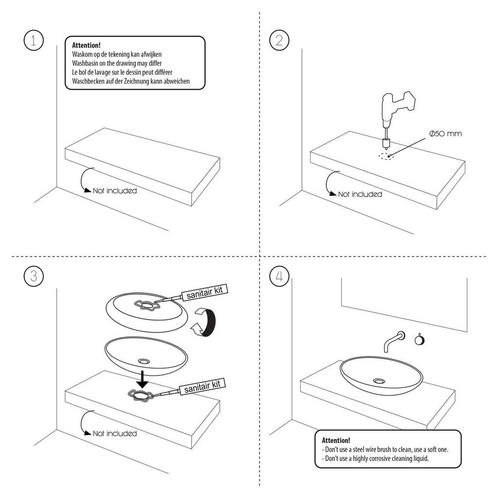 1

Attention!
Waskom op de tekening kan afwijken
Washbasin on the drawing may differ
Le bol de lavage sur le dessin peut différer
Waschbecken auf der Zeichnung kann abweichen

Not included

2

Ø50 mm

Not included

3

sanitair kit

sanitair kit

Not included

4

Attention!
- Don't use a steel wire brush to clean, use a soft one.
- Don't use a highly corrosive cleaning liquid.