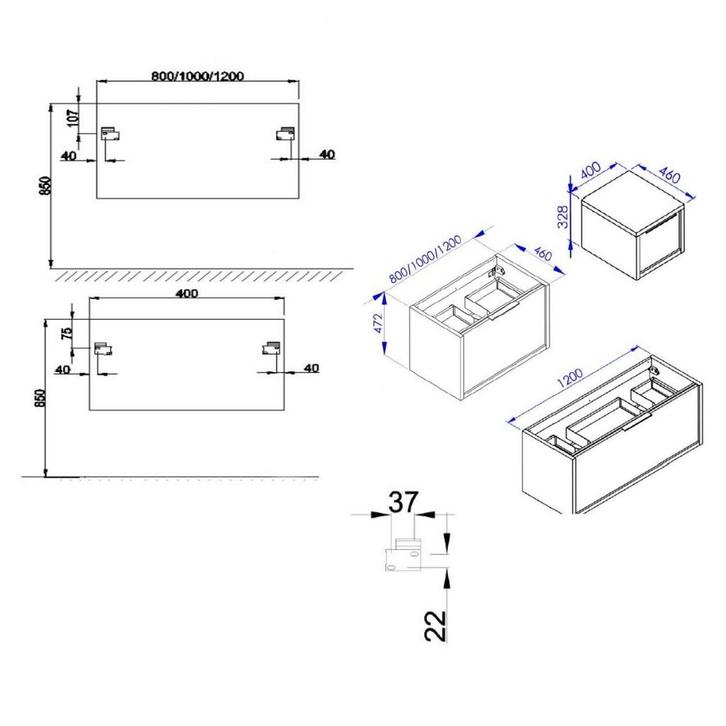 800/1000/1200
107
40
40
850
400
75
40
40
850
400
460
328
800/1000/1200
460
472
1200
37
22