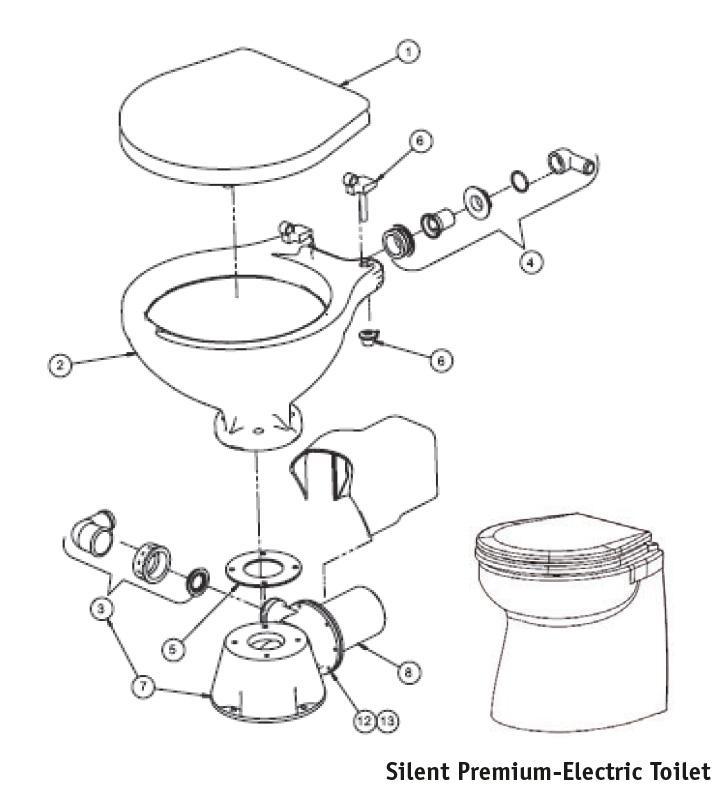 1
6
4
2
6
3
5
7
8
12
13
Silent Premium-Electric Toilet