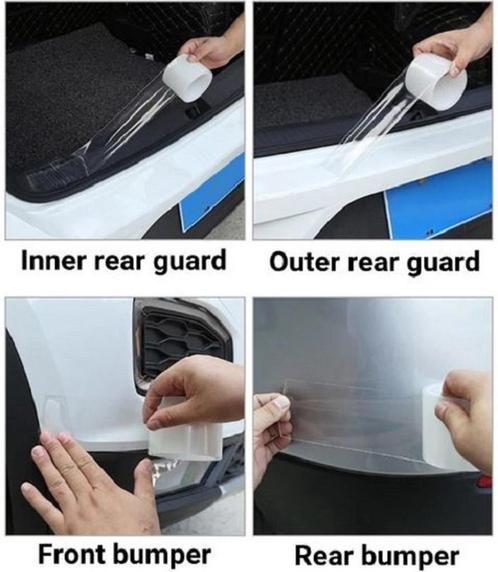 Inner rear guard

Outer rear guard

Front bumper

Rear bumper