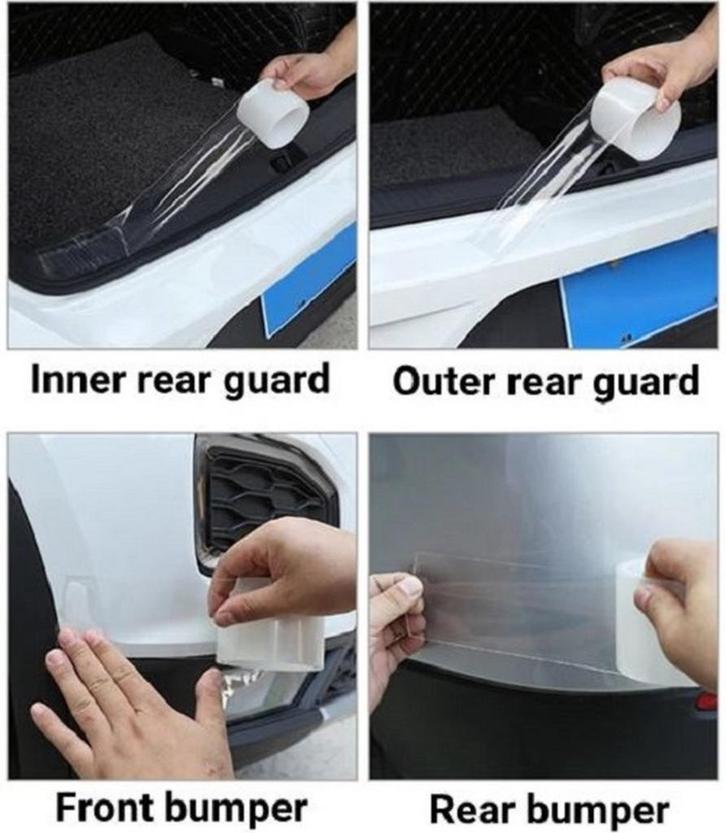 Inner rear guard

Outer rear guard

Front bumper

Rear bumper