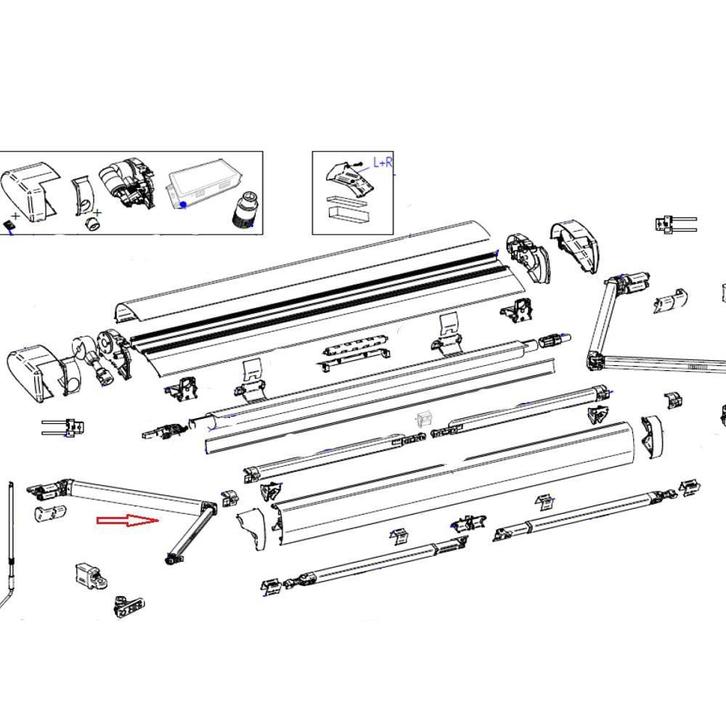 L+R