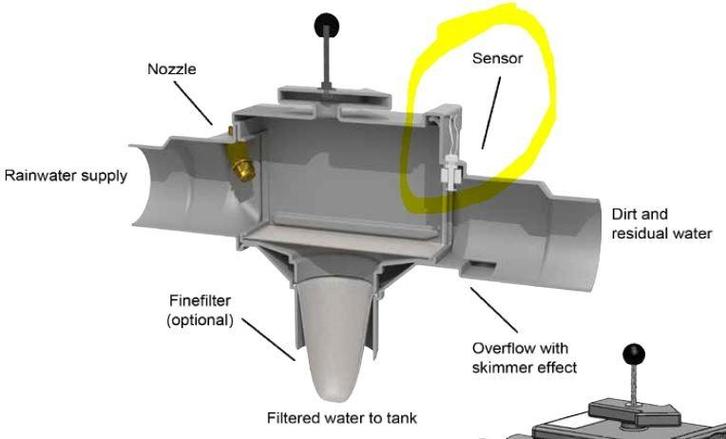 Nozzle

Sensor

Rainwater supply

Dirt and residual water

Finefilter (optional)

Overflow with skimmer effect

Filtered water to tank