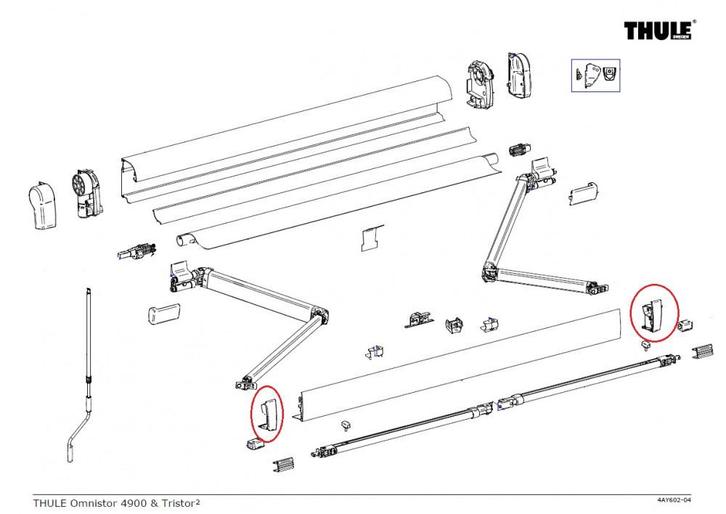 THULE

THULE Omnistor 4900 & Tristor²

4AY602-04