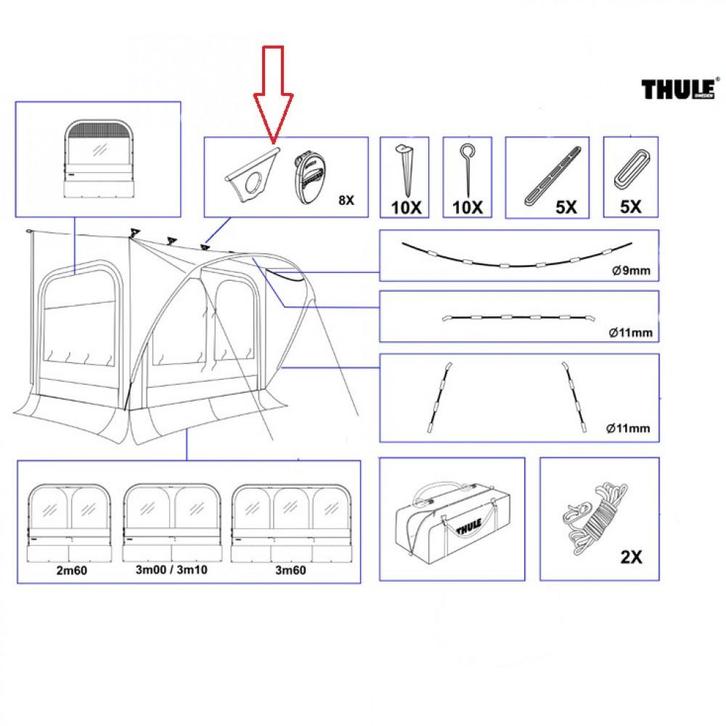 THULE

8X

10X

10X

5X

5X

Ø9mm

Ø11mm

Ø11mm

2m60

3m00 / 3m10

3m60

THULE

2X