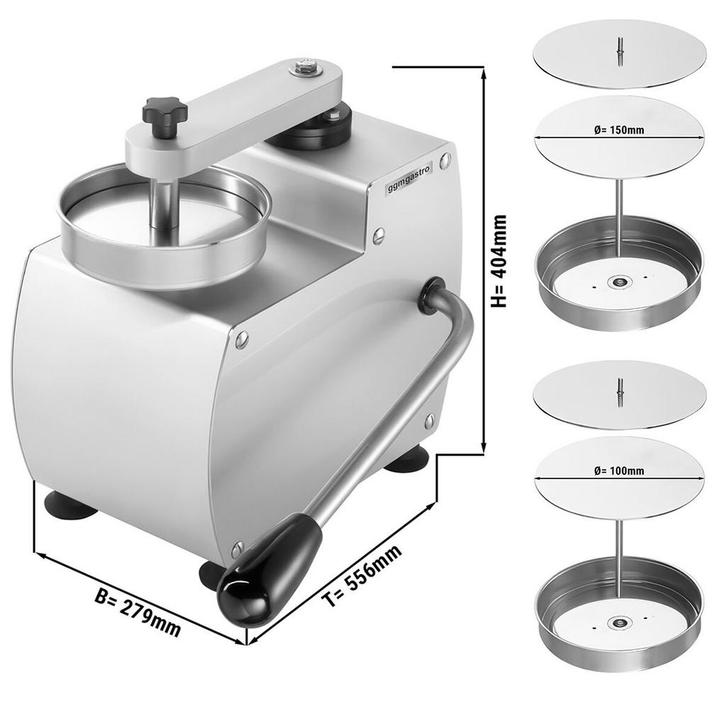 ggmgastro

H= 404mm

B= 279mm

T= 556mm

Ø= 150mm

Ø= 100mm