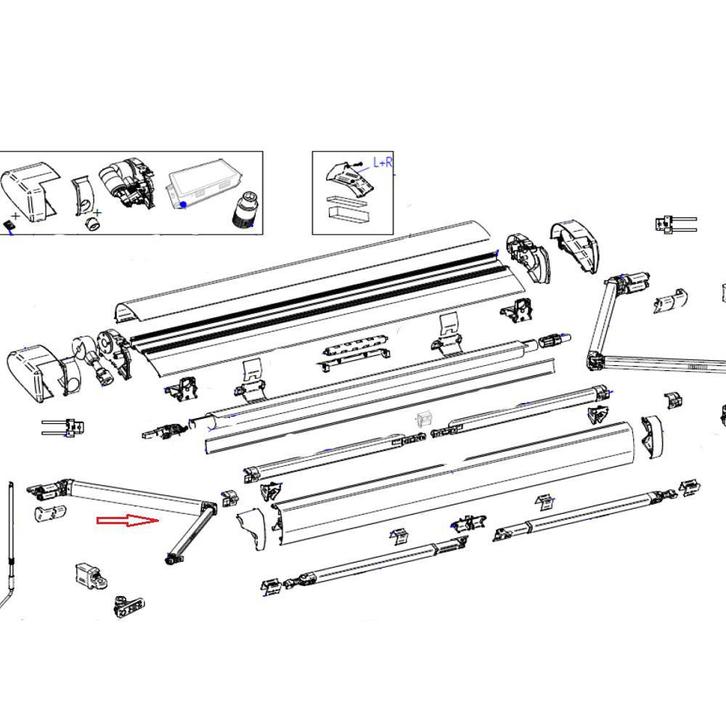 L+R