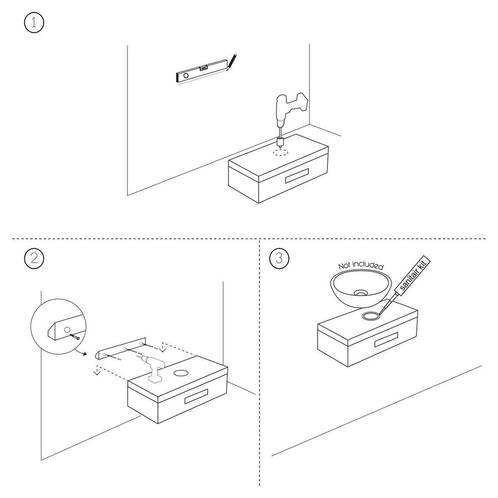 1

2

3

Not included

sanitair kit